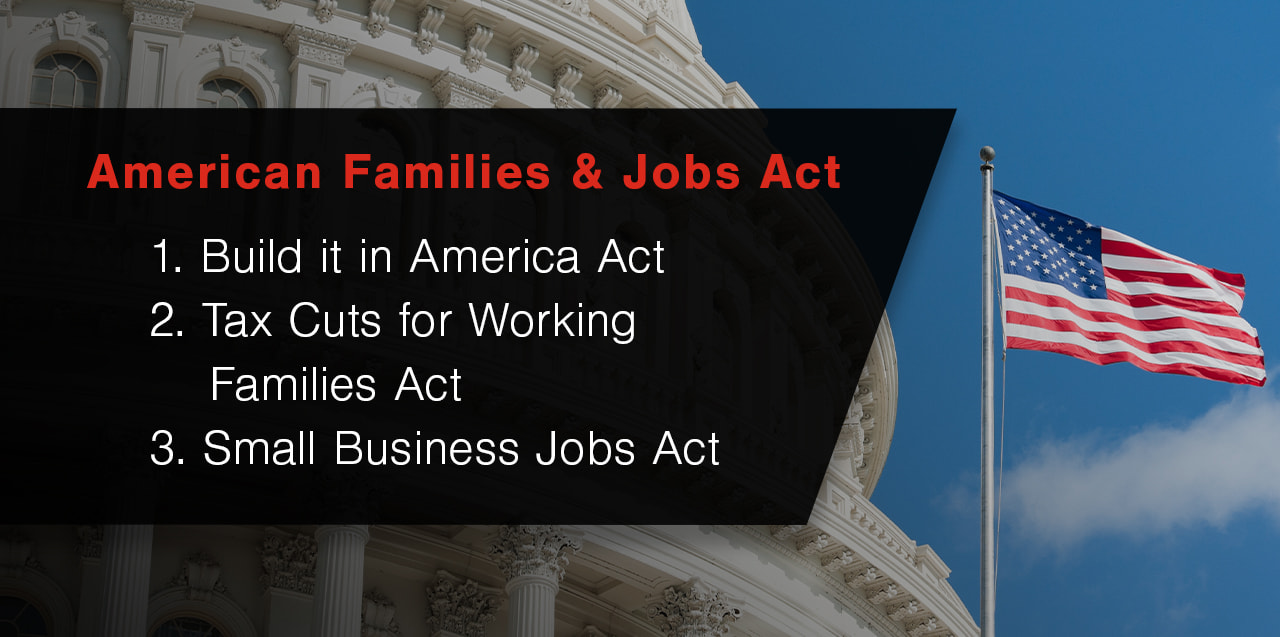 American Families & Jobs Act

1. Build it in America Act
2. Tax Cuts for Working Families Act
3. Small Business Jobs Act