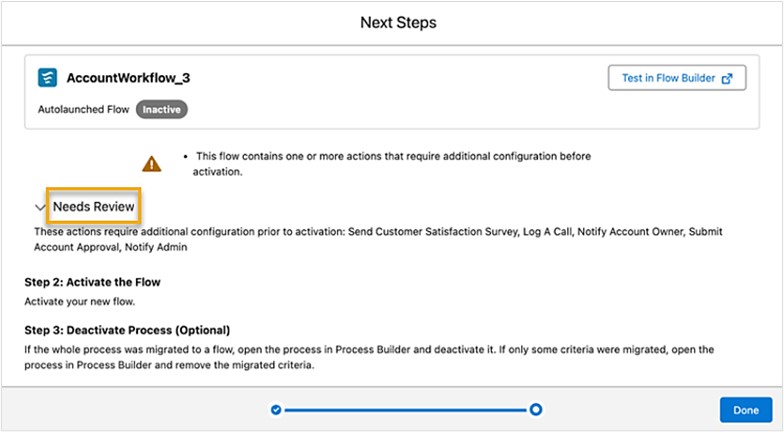 Next Steps

AccountWorkflow_3

Test in Flow Builder

Autolaunched Flow Inactive

• This flow contains one or more actions that require additional configuration before activation.

Needs Review

These actions require additional configuration prior to activation: Send Customer Satisfaction Survey, Log A Call, Notify Account Owner, Submit Account Approval, Notify Admin

Step 2: Activate the Flow

Activate your new flow.

Step 3: Deactivate Process (Optional)

If the whole process was migrated to a flow, open the process in Process Builder and deactivate it. If only some criteria were migrated, open the process in Process Builder and remove the migrated criteria.

Done